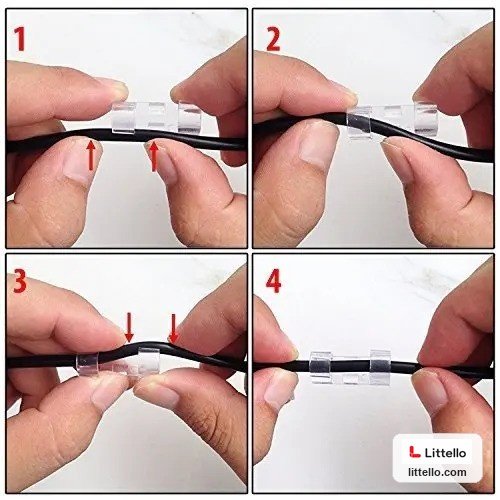 1

2

3

4

Littello
littello.com